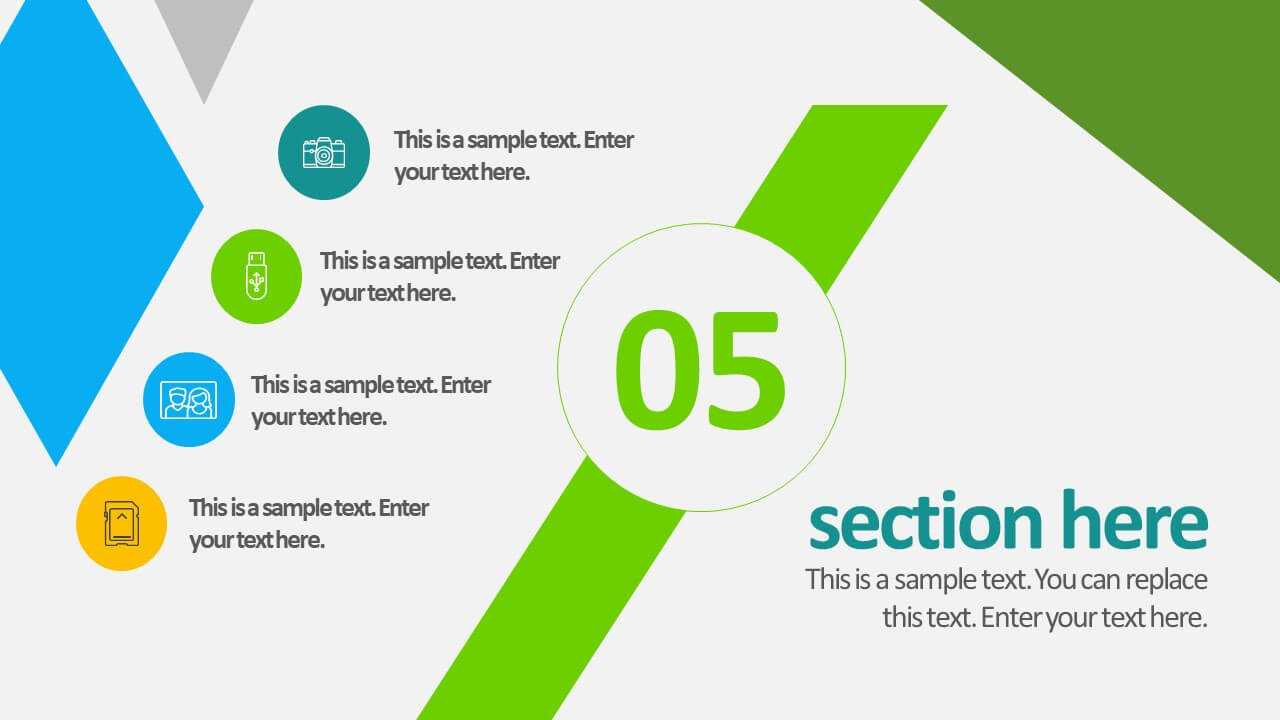 This is a sample text. Enter your text here.

This is a sample text. Enter your text here.

This is a sample text. Enter your text here.

This is a sample text. Enter your text here.

05

section here

This is a sample text. You can replace this text. Enter your text here.